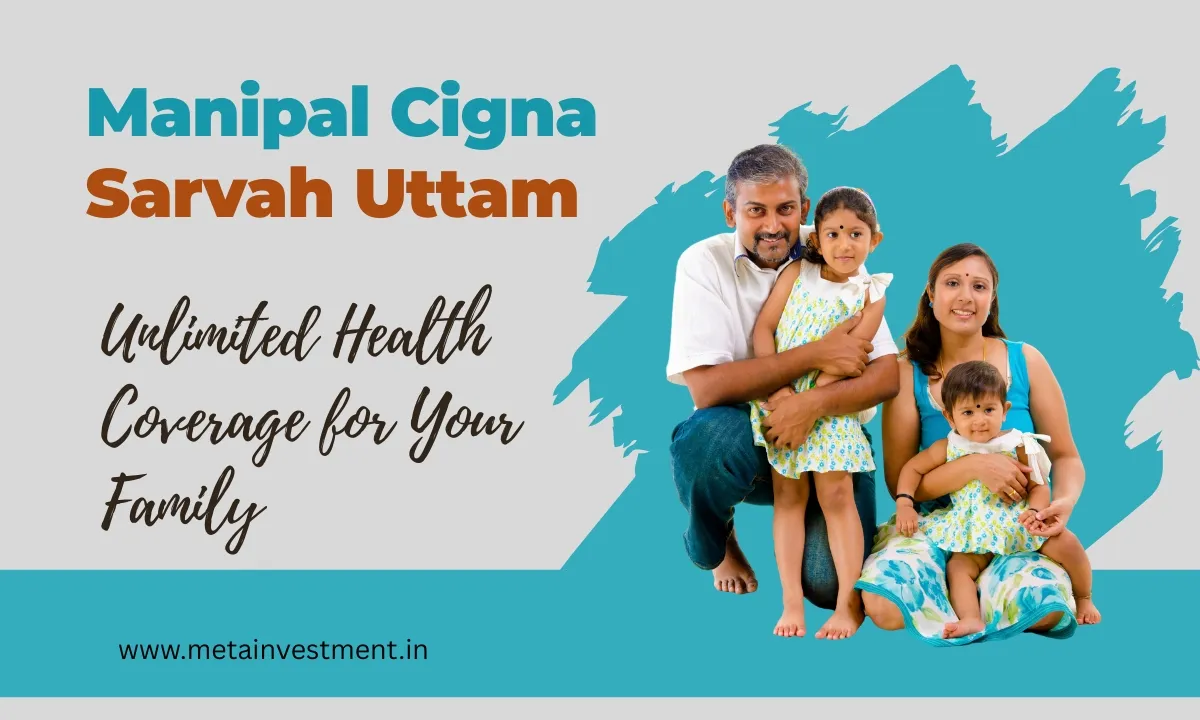 Manipal Cigna
Sarvah Uttam

Unlimited Health Coverage for Your Family

www.metainvestment.in